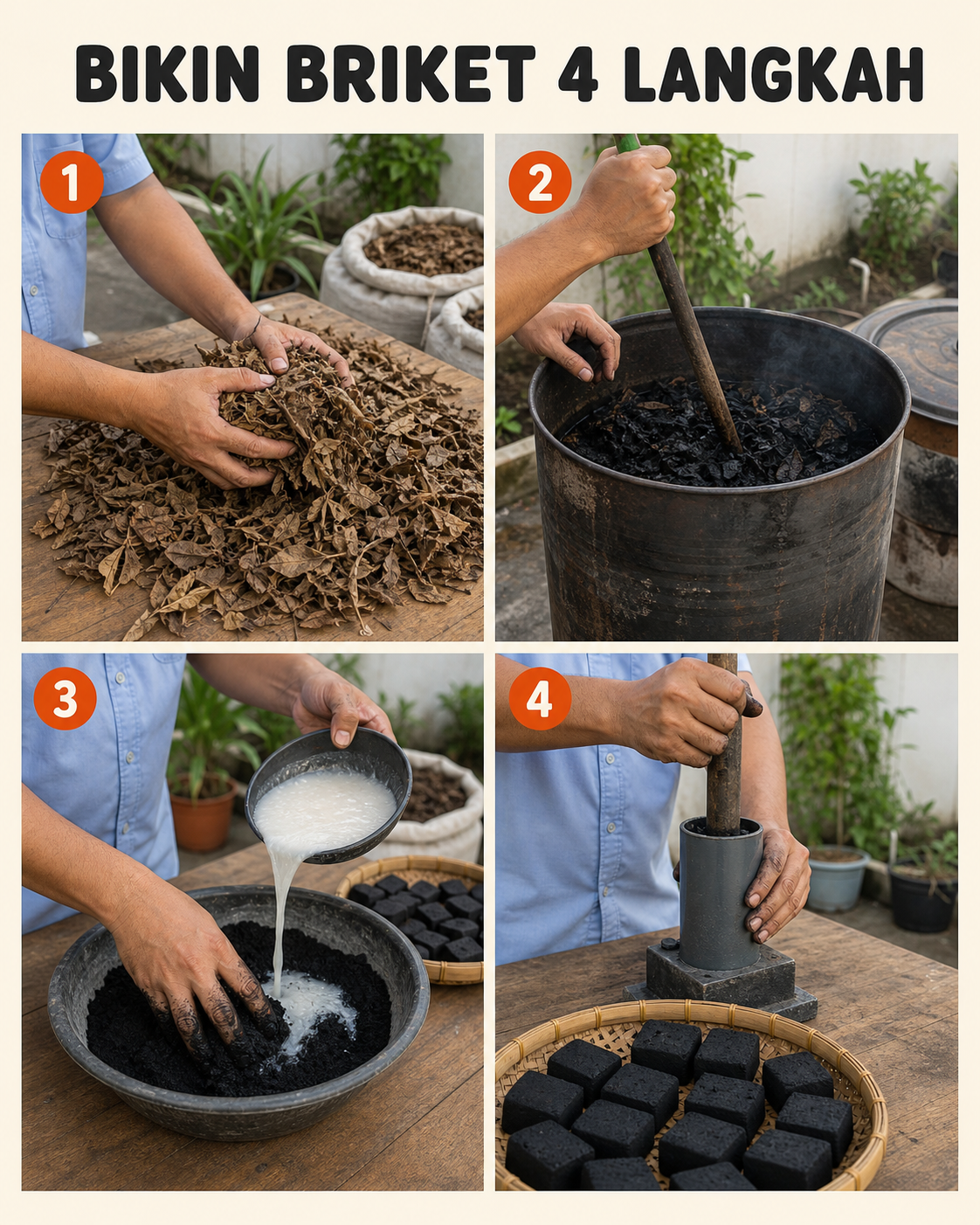 BIKIN BRIKET 4 LANGKAH

1

2

3

4